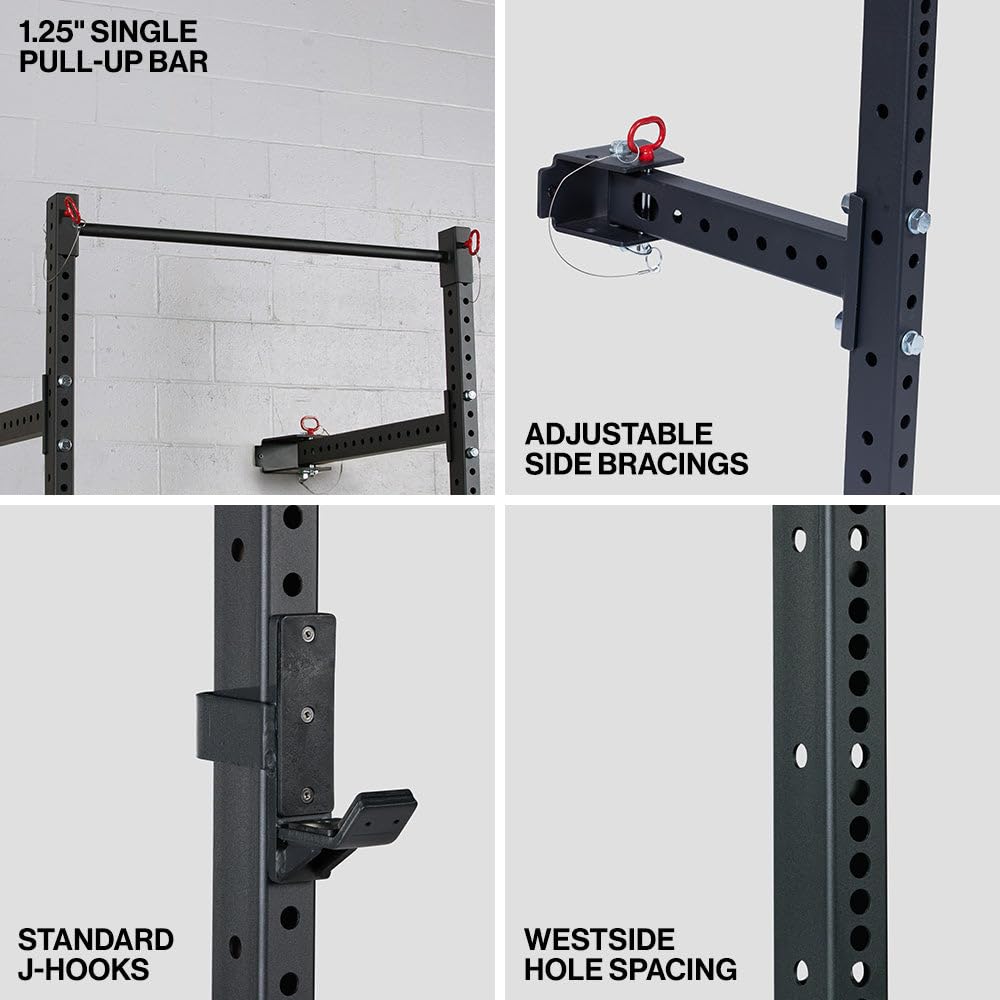 1.25" SINGLE PULL-UP BAR

ADJUSTABLE SIDE BRACINGS

STANDARD J-HOOKS

WESTSIDE HOLE SPACING